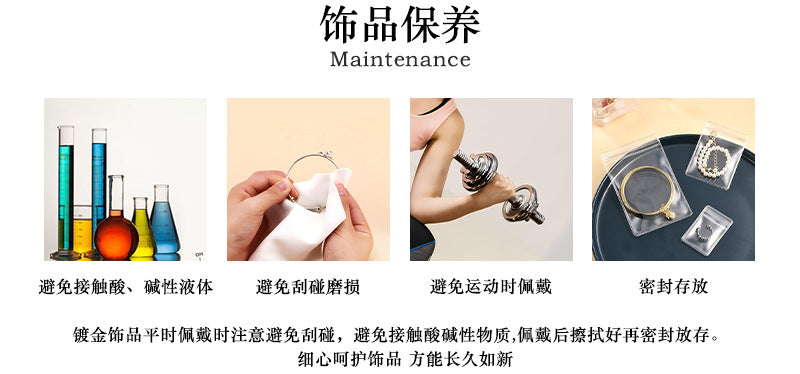 饰品保养
Maintenance

避免接触酸、碱性液体

避免刮碰磨损

避免运动时佩戴

密封存放

镀金饰品平时佩戴时注意避免刮碰，避免接触酸碱性物质,佩戴后擦拭好再密封放存。
细心呵护饰品 方能长久如新